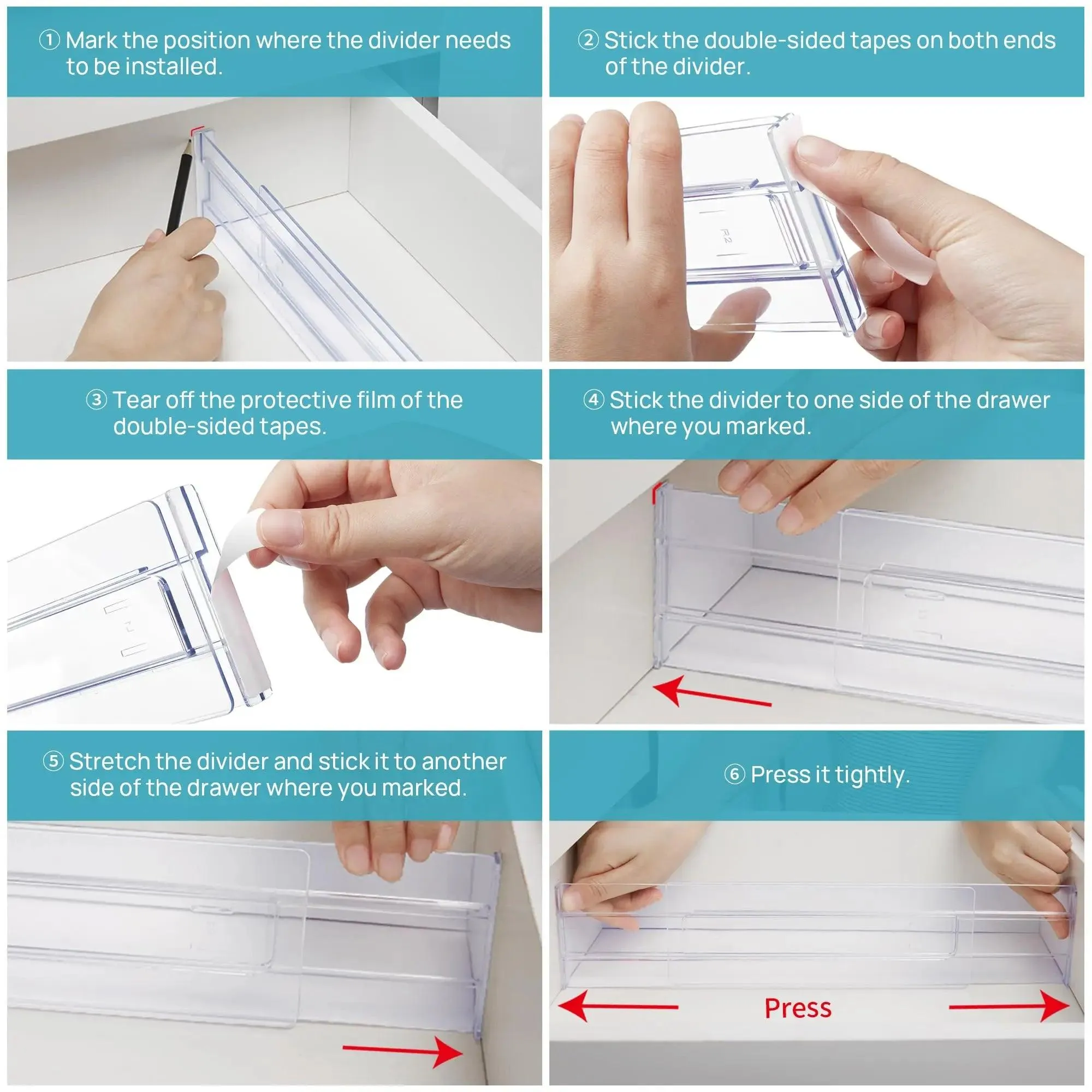 ① Mark the position where the divider needs to be installed.

② Stick the double-sided tapes on both ends of the divider.

R2

③ Tear off the protective film of the double-sided tapes.

④ Stick the divider to one side of the drawer where you marked.

⑤ Stretch the divider and stick it to another side of the drawer where you marked.

⑥ Press it tightly.

Press